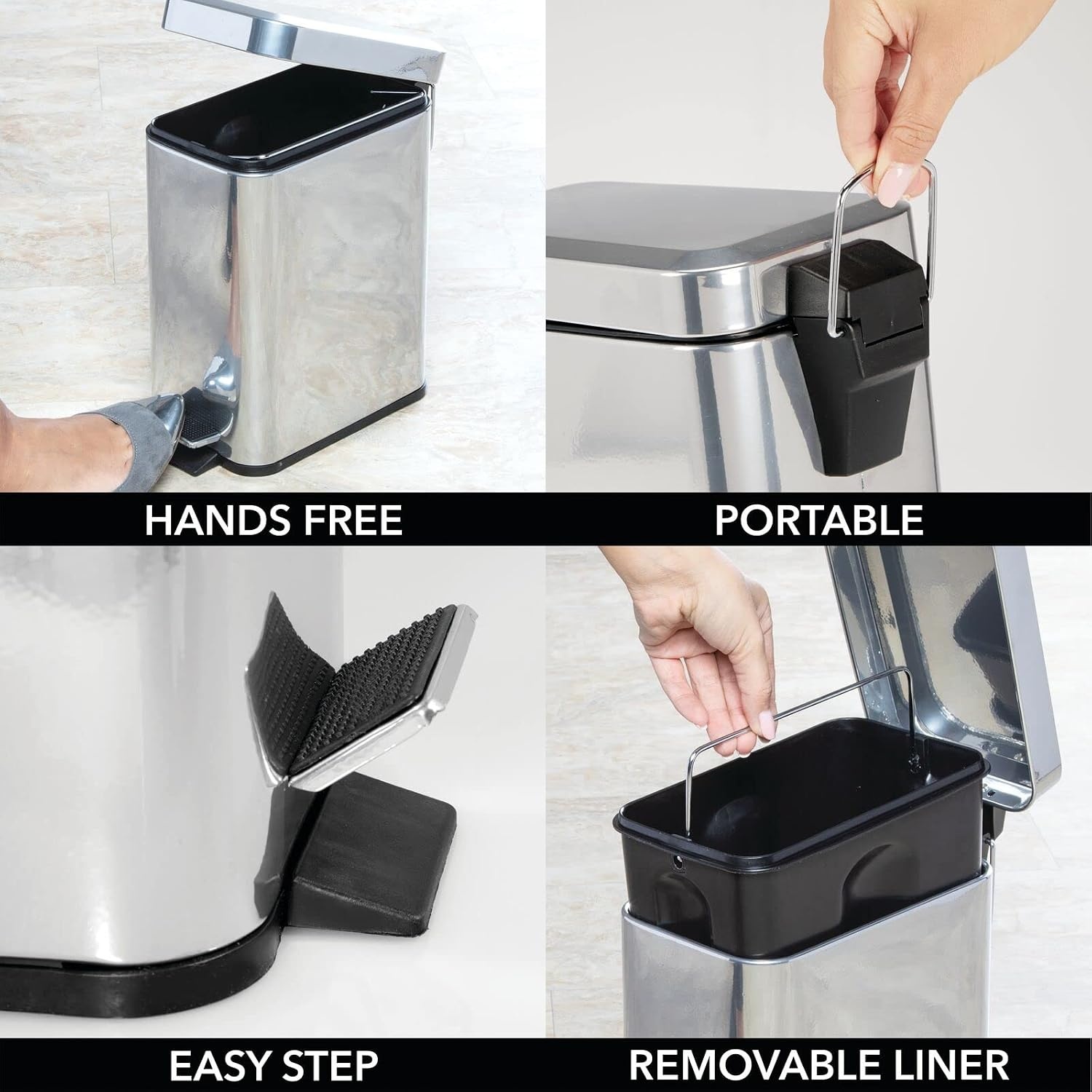 HANDS FREE

PORTABLE

EASY STEP

REMOVABLE LINER