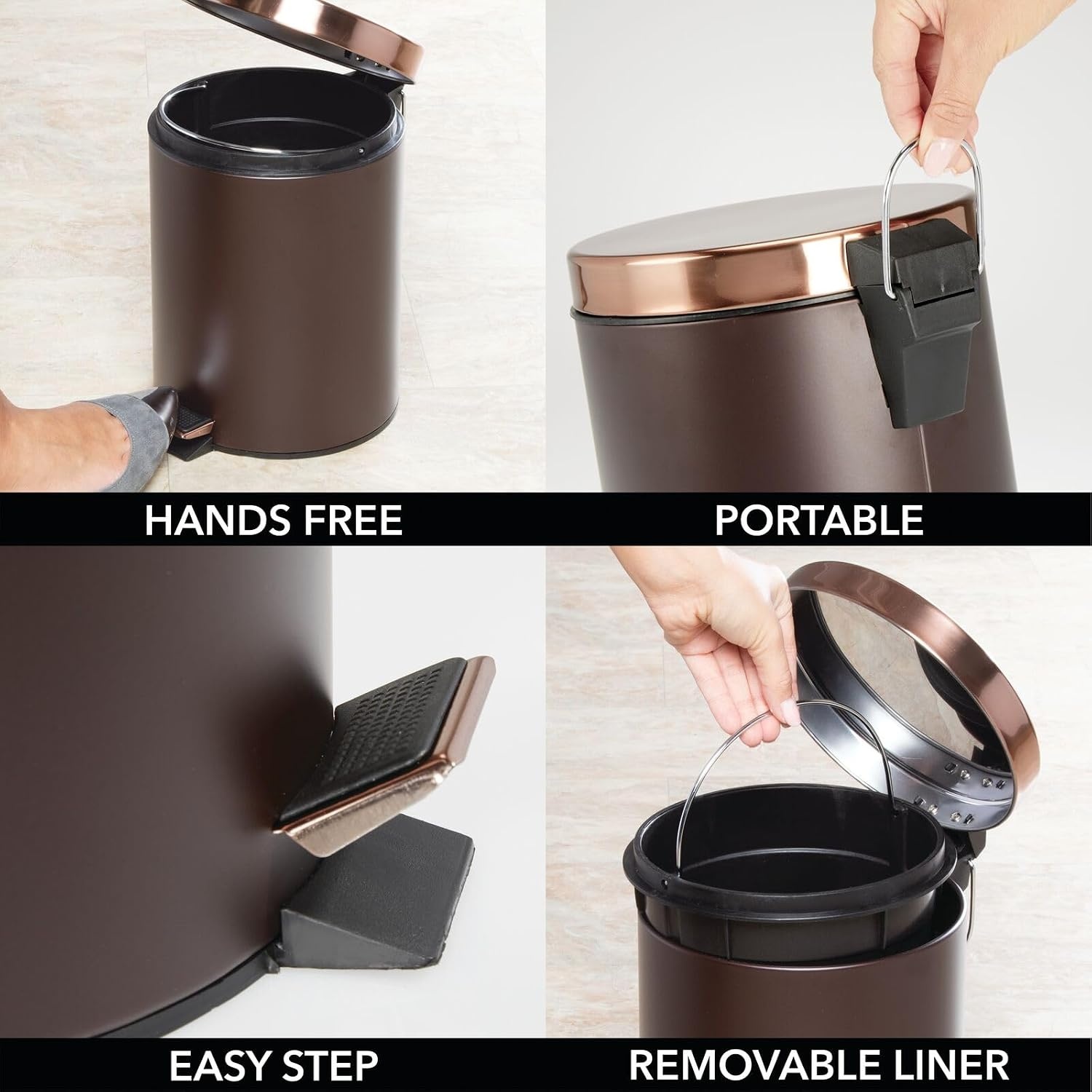 HANDS FREE

PORTABLE

EASY STEP

REMOVABLE LINER